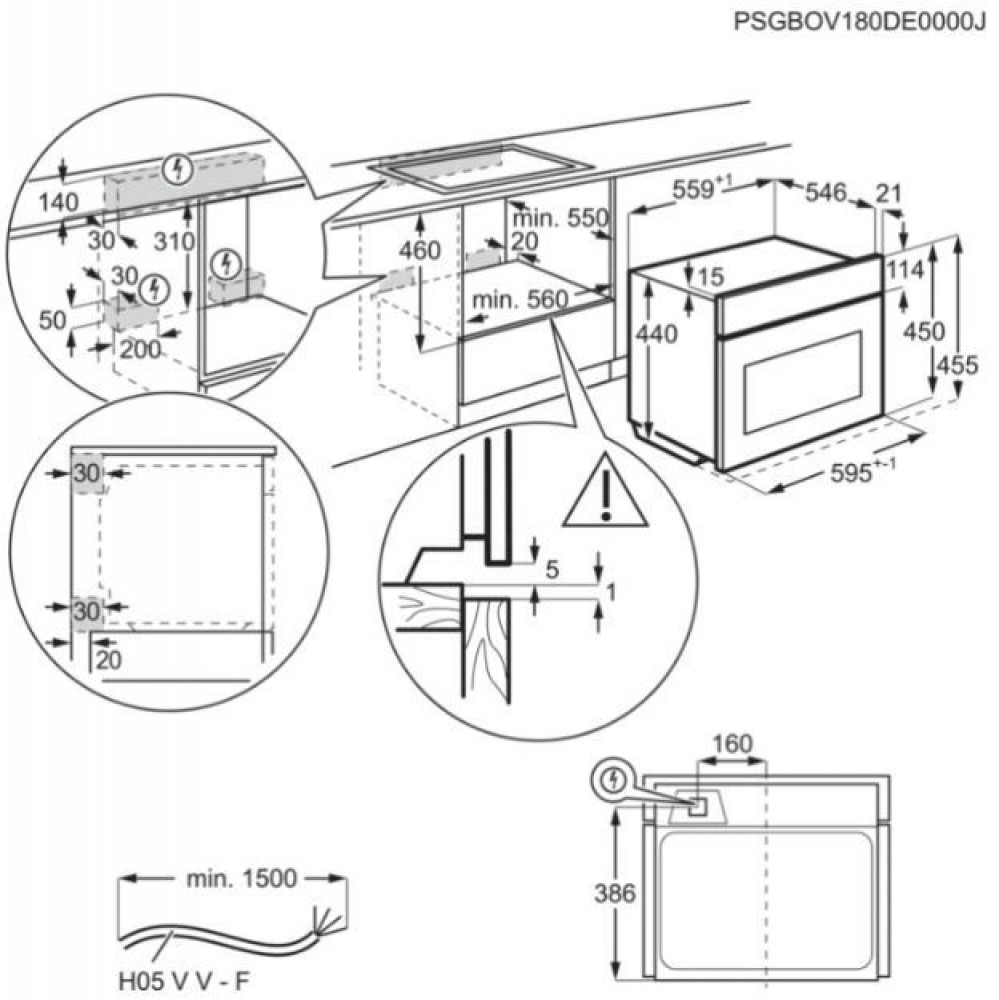 PSGBOV180DE0000J

140
30
310
30
50
200

460
min. 550
20
min. 560

$559^{+1}$
546
21
15
114
440
450
455
$595^{+-1}$

30
30
20

5
1

160
386

min. 1500
H05 V V - F