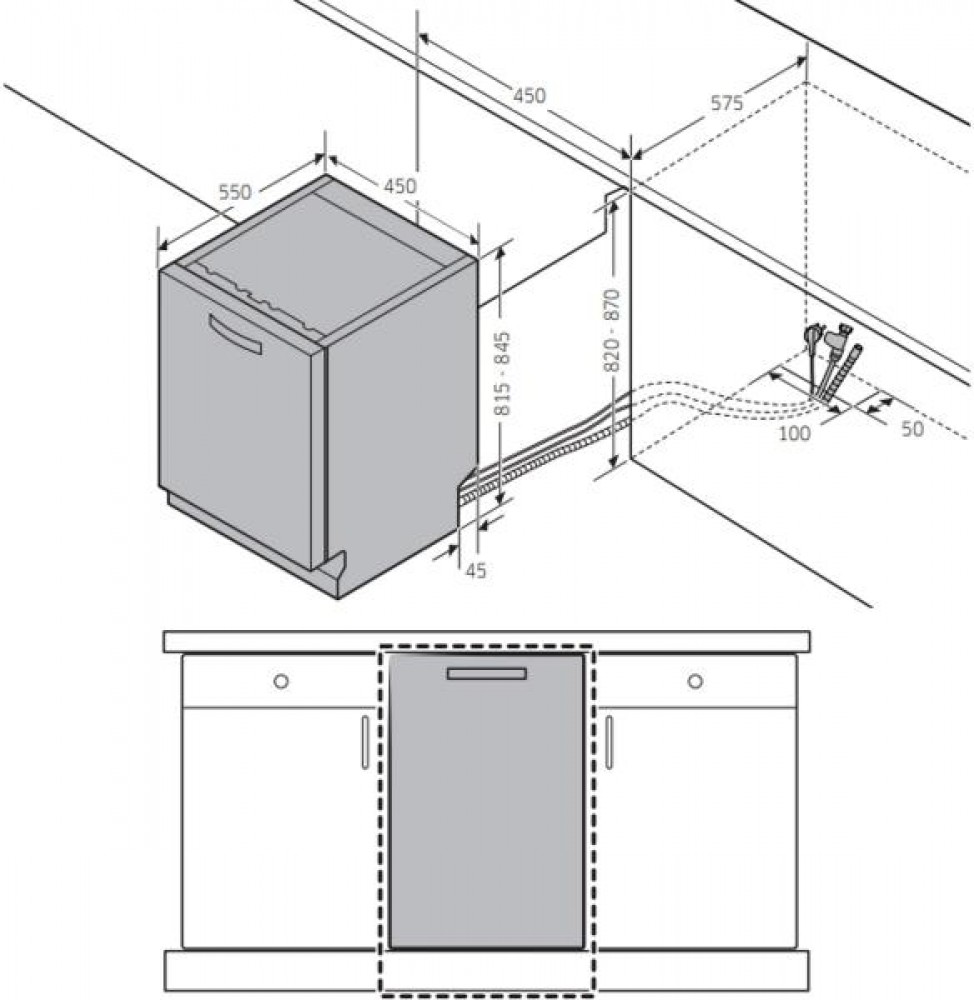 450
575
550
450
815 - 845
820 - 870
100
50
45