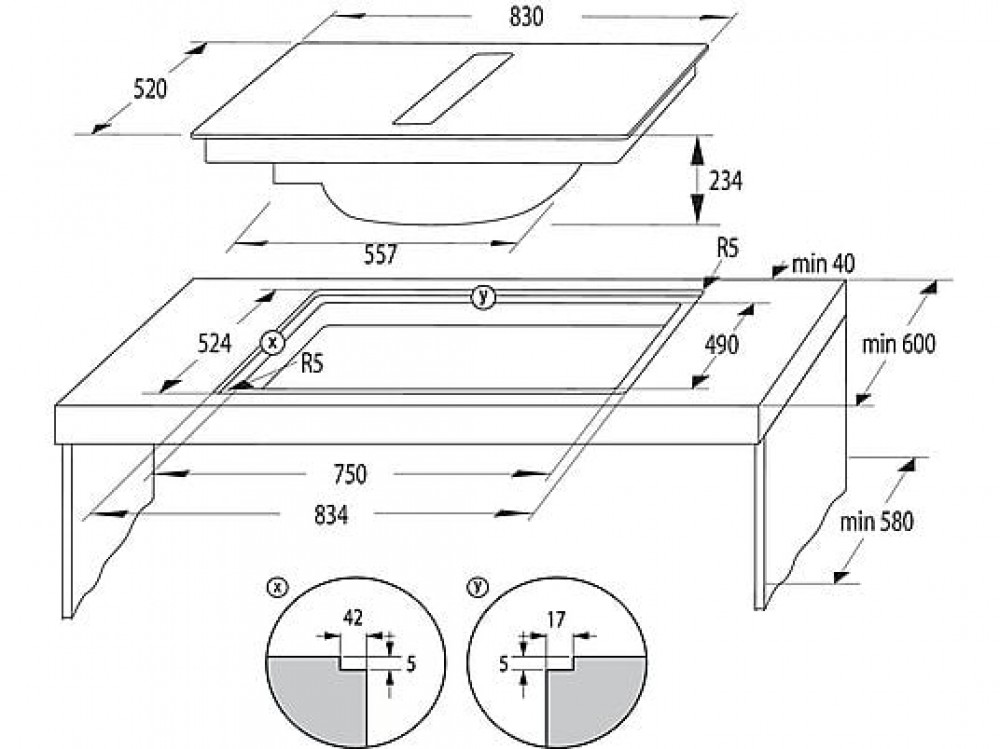 830
520
234
557
R5
min 40
y
524
x
R5
490
min 600
750
834
min 580
x
42
5
y
17
5